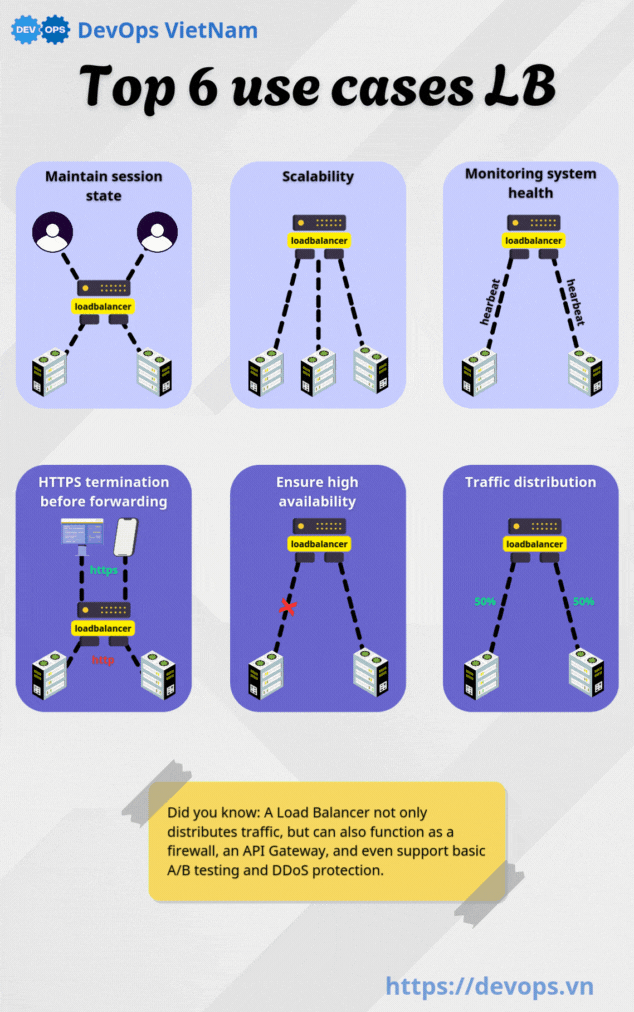 DEV OPS DevOps VietNam

Top 6 use cases LB

Maintain session state

loadbalancer

Scalability

loadbalancer

Monitoring system health

loadbalancer

hearbeat

hearbeat

HTTPS termination before forwarding

https

loadbalancer

http

Ensure high availability

loadbalancer

Traffic distribution

loadbalancer

50%

50%

Did you know: A Load Balancer not only distributes traffic, but can also function as a firewall, an API Gateway, and even support basic A/B testing and DDoS protection.

https://devops.vn